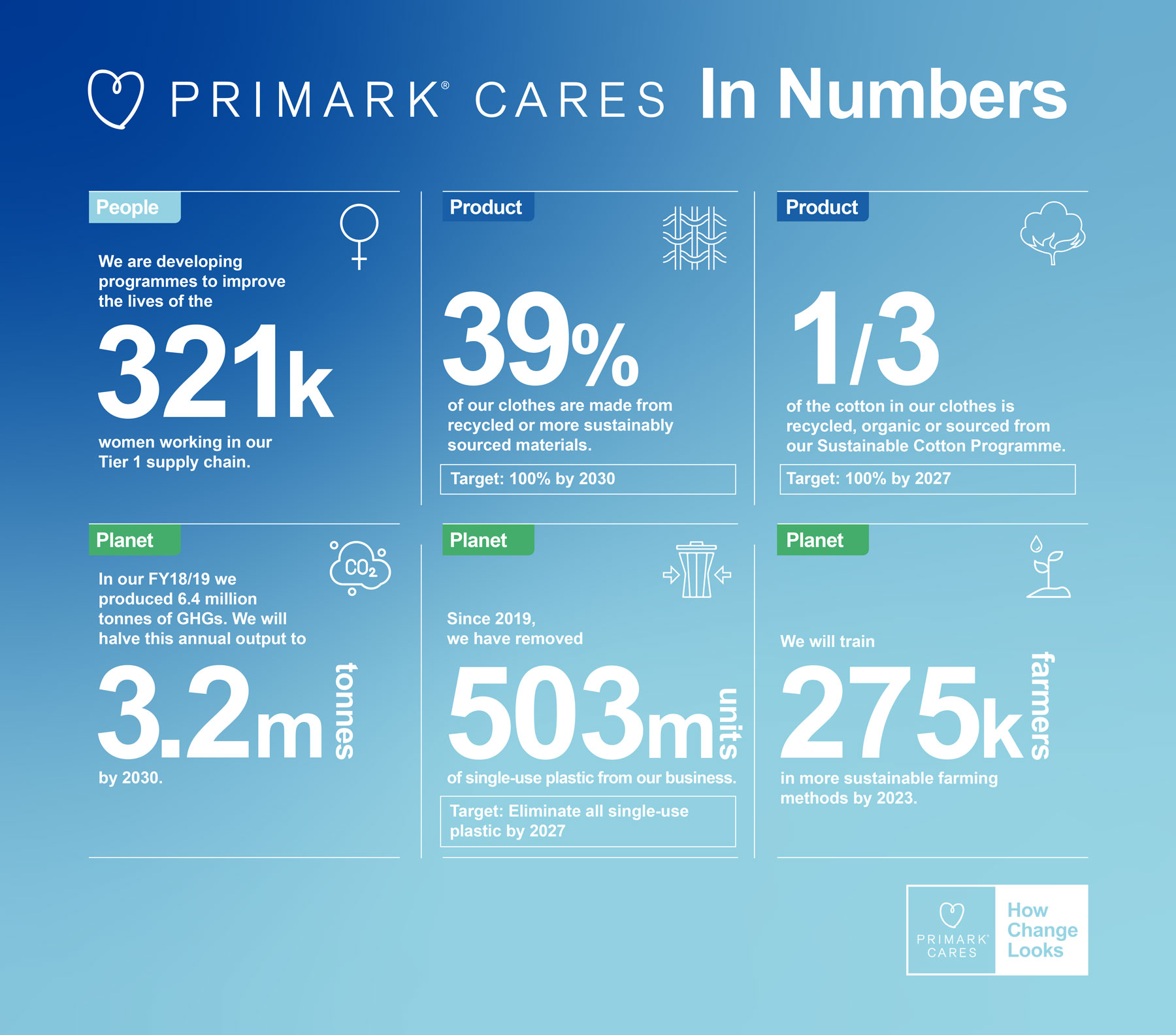 PRIMARK® CARES In Numbers

People

We are developing programmes to improve the lives of the

321k

women working in our Tier 1 supply chain.

Product

39%

of our clothes are made from recycled or more sustainably sourced materials.

Target: 100% by 2030

Product

1/3

of the cotton in our clothes is recycled, organic or sourced from our Sustainable Cotton Programme.

Target: 100% by 2027

Planet

$CO_2$

In our FY18/19 we produced 6.4 million tonnes of GHGs. We will halve this annual output to

3.2m tonnes

by 2030.

Planet

Since 2019, we have removed

503m units

of single-use plastic from our business.

Target: Eliminate all single-use plastic by 2027

Planet

We will train

275k farmers

in more sustainable farming methods by 2023.

PRIMARK® CARES

How Change Looks